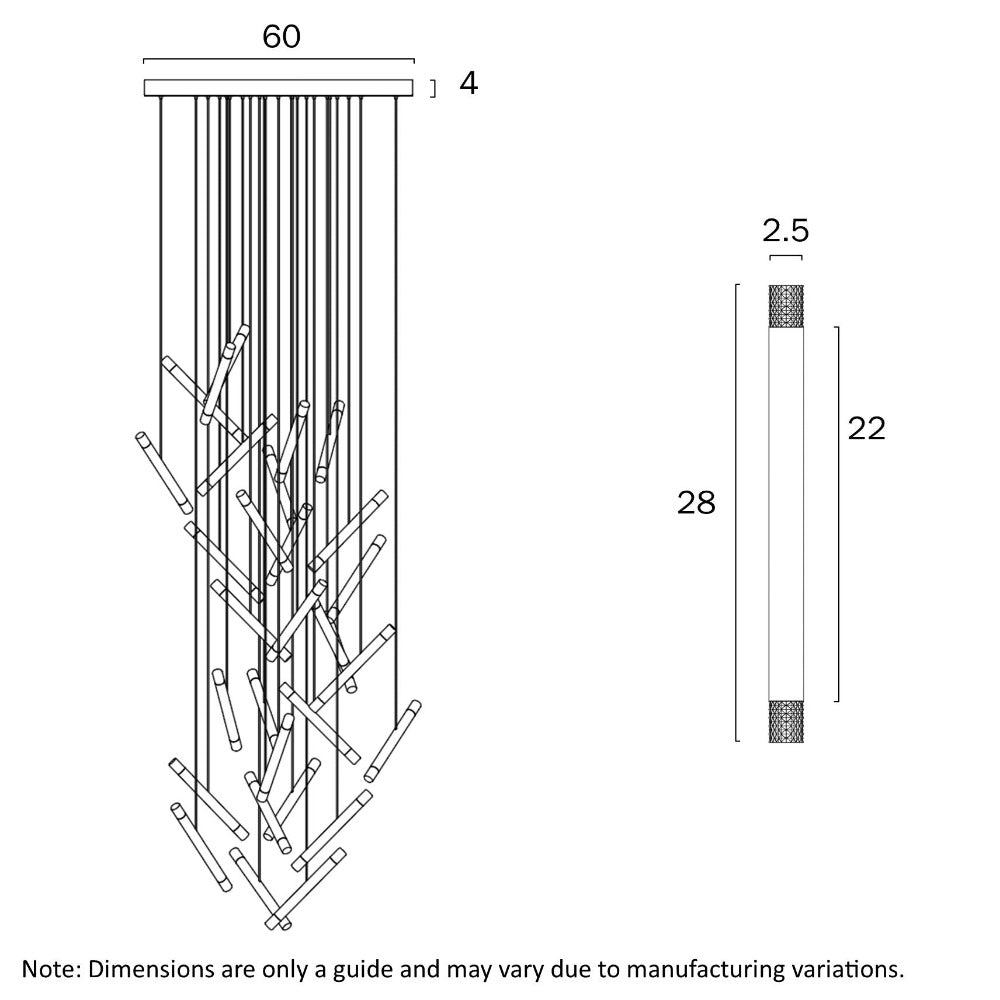 60

4

2.5

22

28

Note: Dimensions are only a guide and may vary due to manufacturing variations.