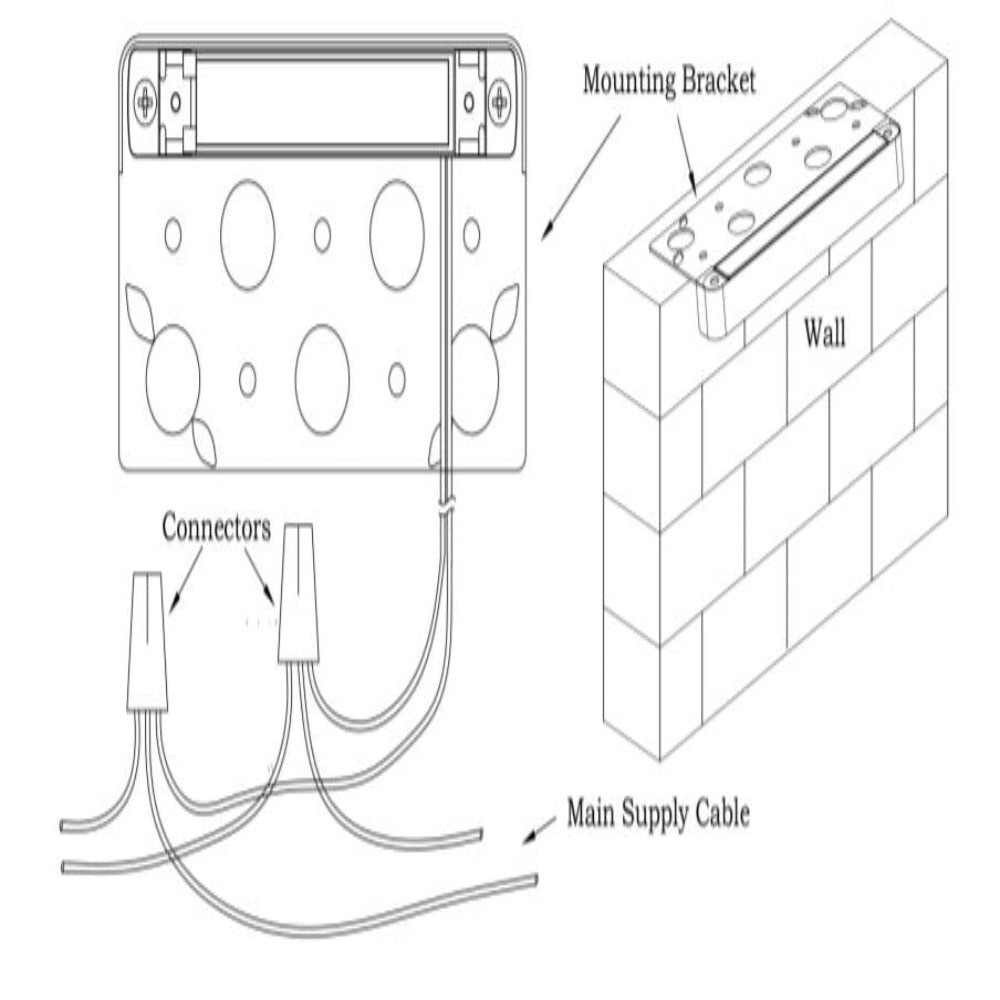 Mounting Bracket

Wall

Connectors

Main Supply Cable