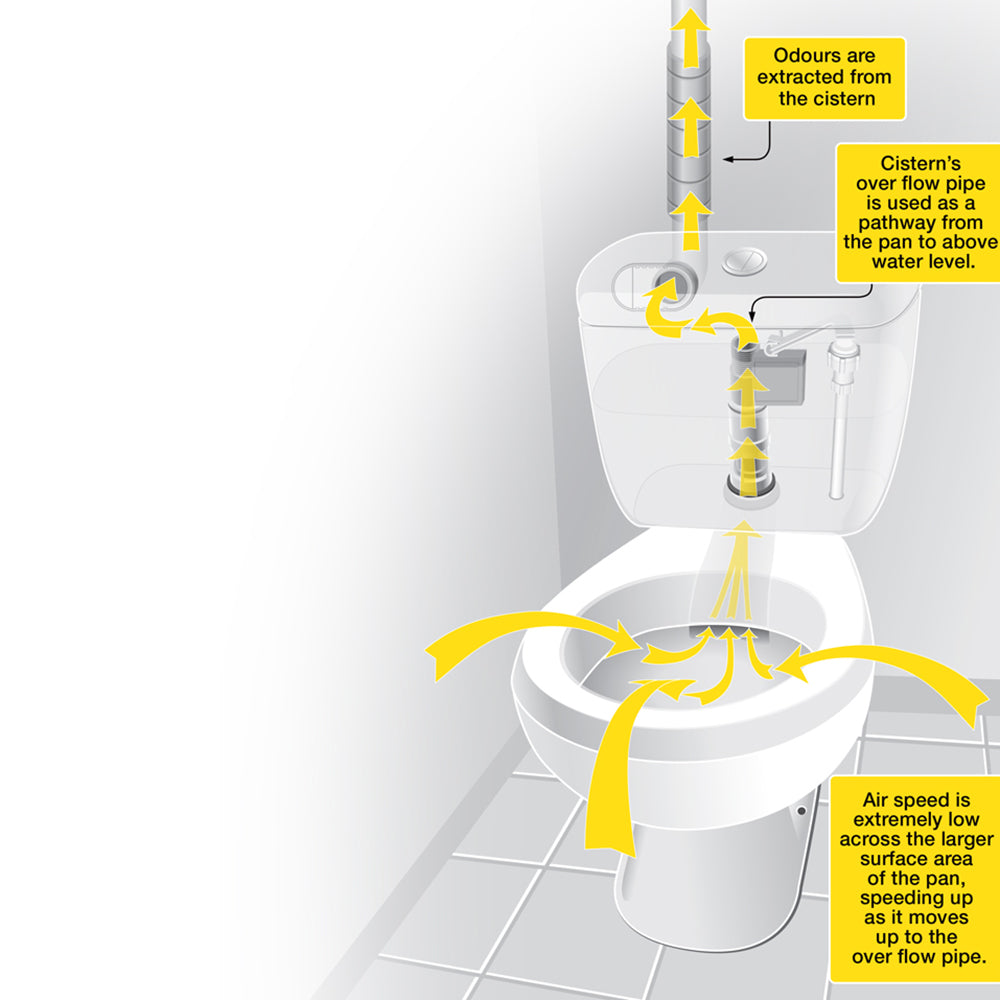 Odours are extracted from the cistern

Cistern's over flow pipe is used as a pathway from the pan to above water level.

Air speed is extremely low across the larger surface area of the pan, speeding up as it moves up to the over flow pipe.