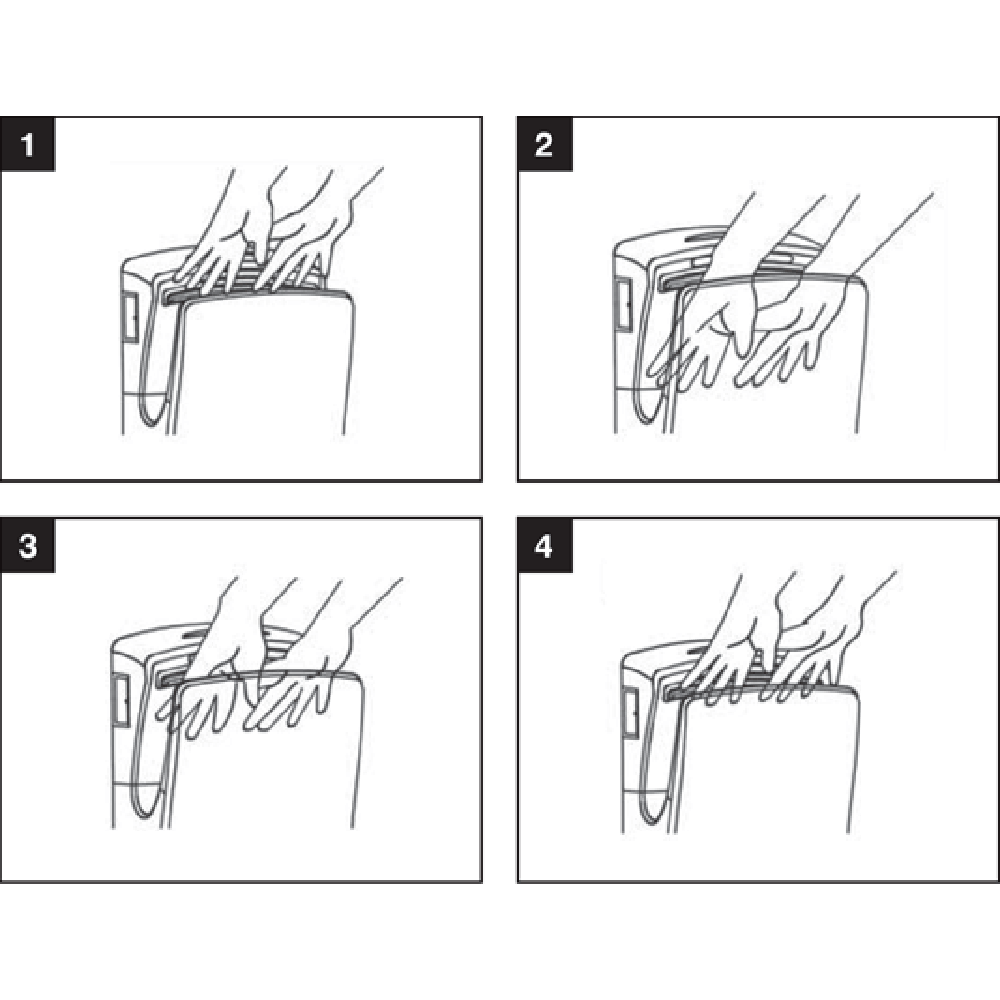 1

2

3

4