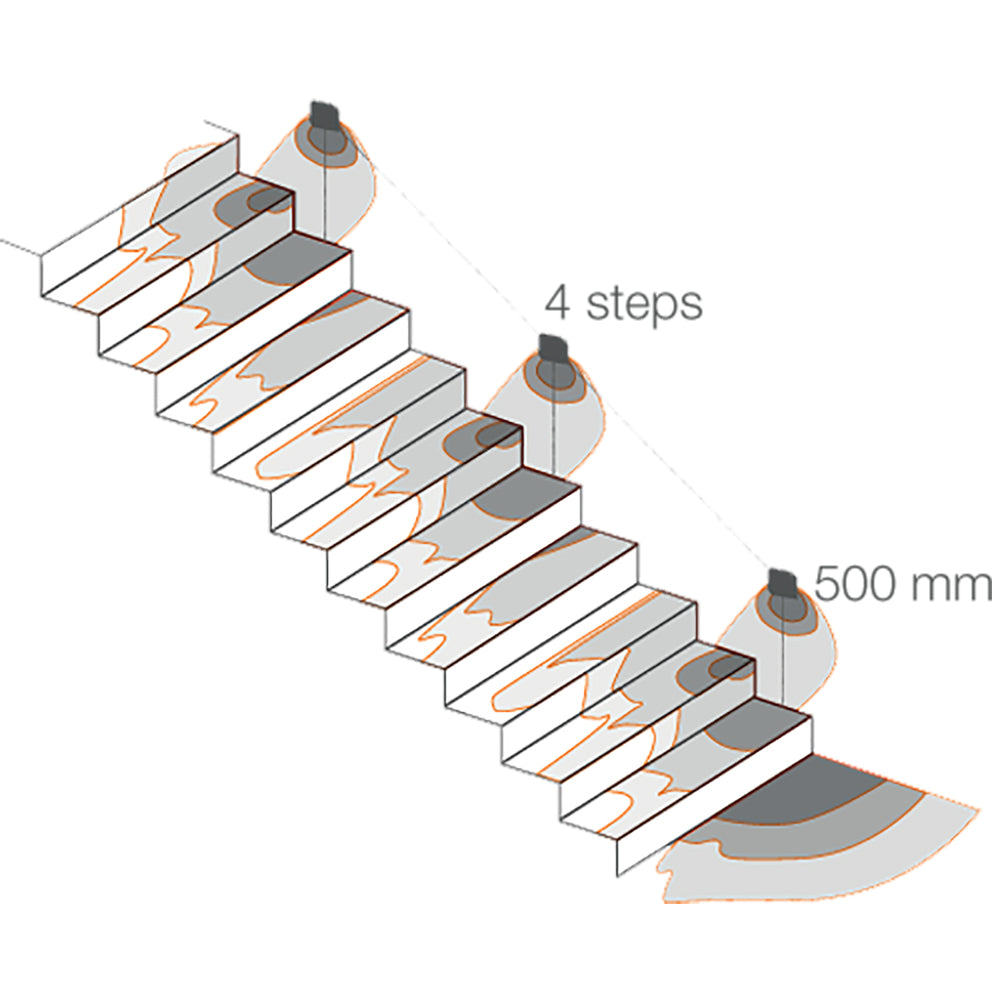 4 steps

500 mm