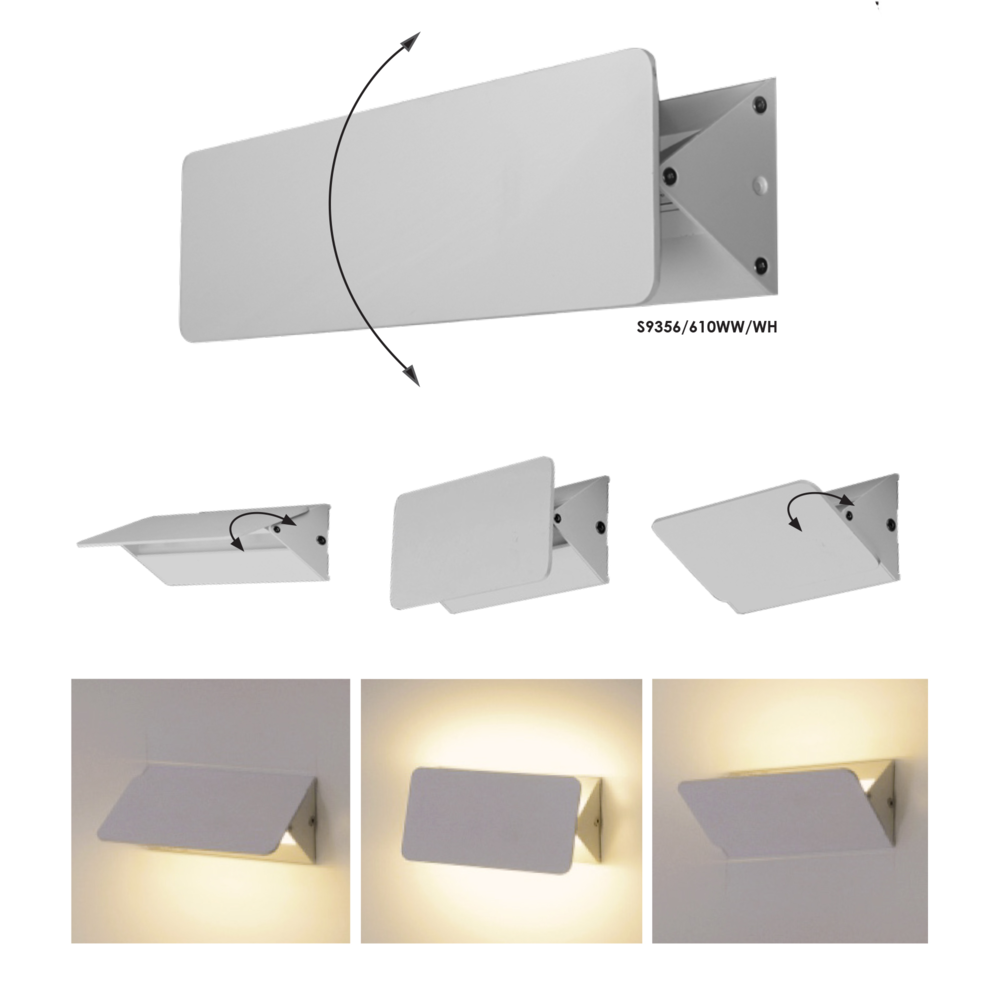 S9356/610WW/WH