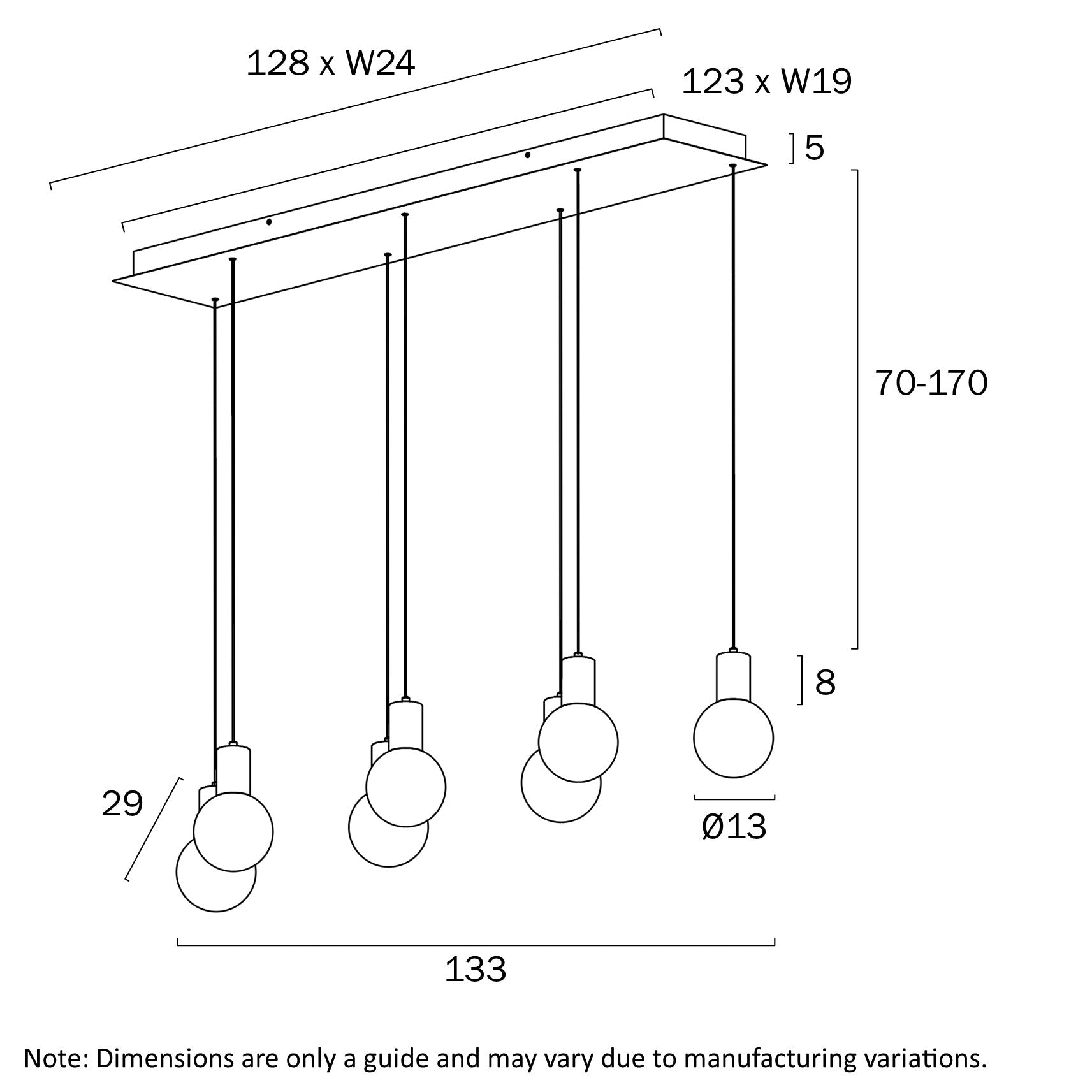 128 x W24

123 x W19

5

70-170

8

29

Ø13

133

Note: Dimensions are only a guide and may vary due to manufacturing variations.